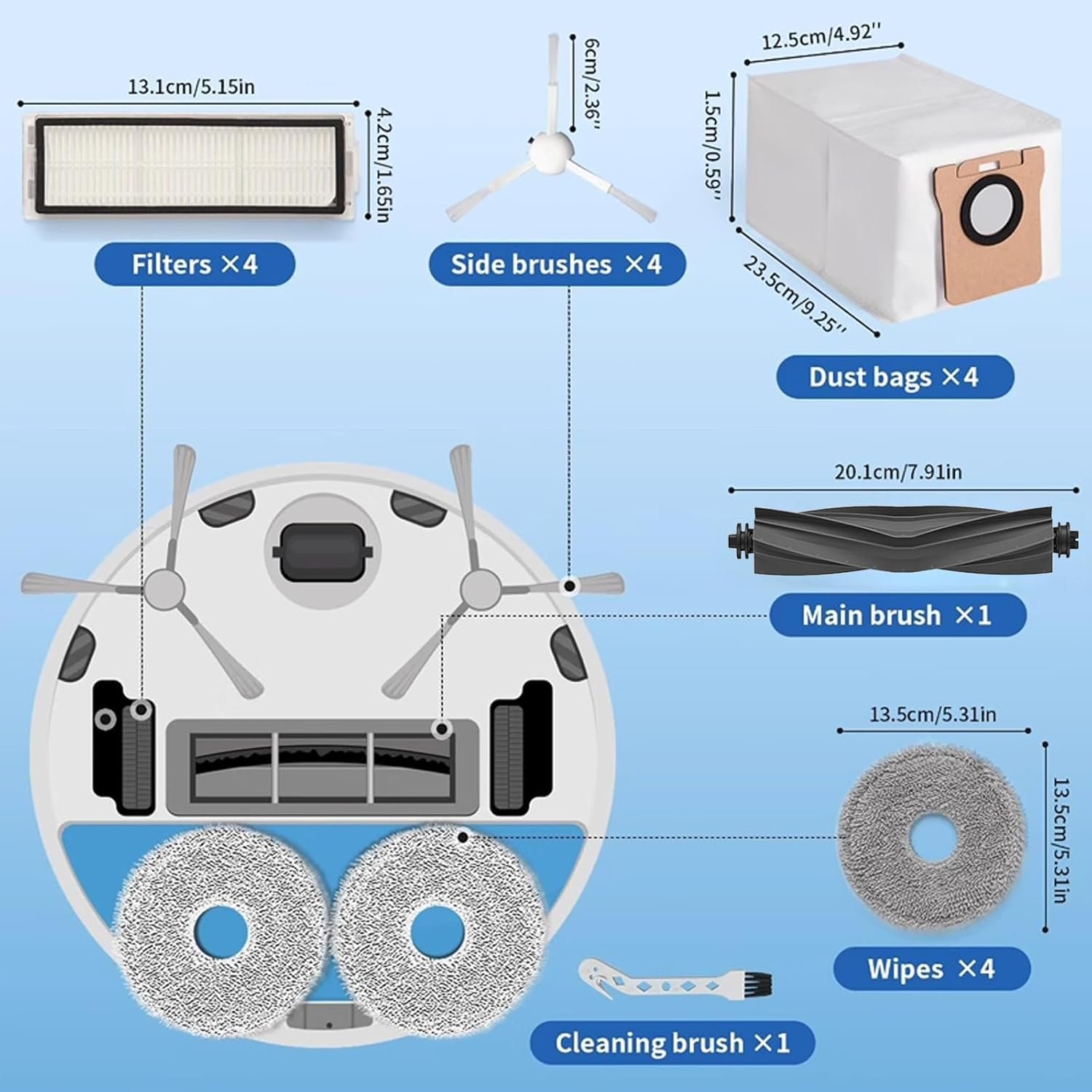 13.1cm/5.15in

4.2cm/1.65in

Filters ×4

6cm/2.36''

Side brushes ×4

12.5cm/4.92''

1.5cm/0.59''

23.5cm/9.25''

Dust bags ×4

20.1cm/7.91in

Main brush ×1

13.5cm/5.31in

13.5cm/5.31in

Wipes ×4

Cleaning brush ×1